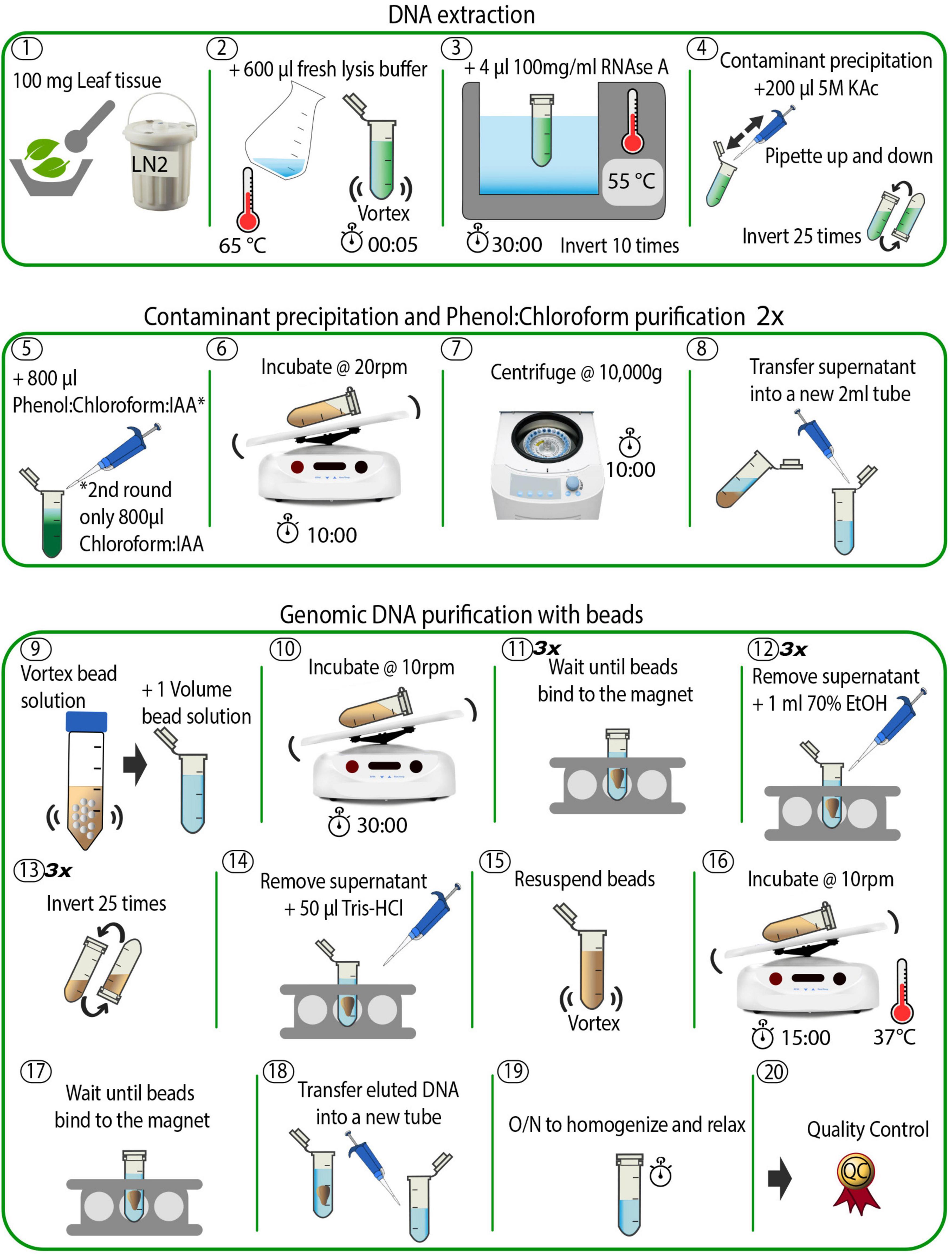 DNA extraction

1
100 mg Leaf tissue
LN2

2
+ 600 µl fresh lysis buffer
65 °C
Vortex
00:05

3
+ 4 µl 100mg/ml RNAse A
55 °C
30:00 Invert 10 times

4
Contaminant precipitation +200 µl 5M KAc
Pipette up and down
Invert 25 times

Contaminant precipitation and Phenol:Chloroform purification 2x

5
+ 800 µl Phenol:Chloroform:IAA*
*2nd round only 800µl Chloroform:IAA

6
Incubate @ 20rpm
10:00

7
Centrifuge @ 10,000g
10:00

8
Transfer supernatant into a new 2ml tube

Genomic DNA purification with beads

9
Vortex bead solution
+ 1 Volume bead solution

10
Incubate @ 10rpm
30:00

11 3x
Wait until beads bind to the magnet

12 3x
Remove supernatant + 1 ml 70% EtOH

13 3x
Invert 25 times

14
Remove supernatant + 50 µl Tris-HCl

15
Resuspend beads
Vortex

16
Incubate @ 10rpm
15:00
37°C

17
Wait until beads bind to the magnet

18
Transfer eluted DNA into a new tube

19
O/N to homogenize and relax

20
Quality Control
QC